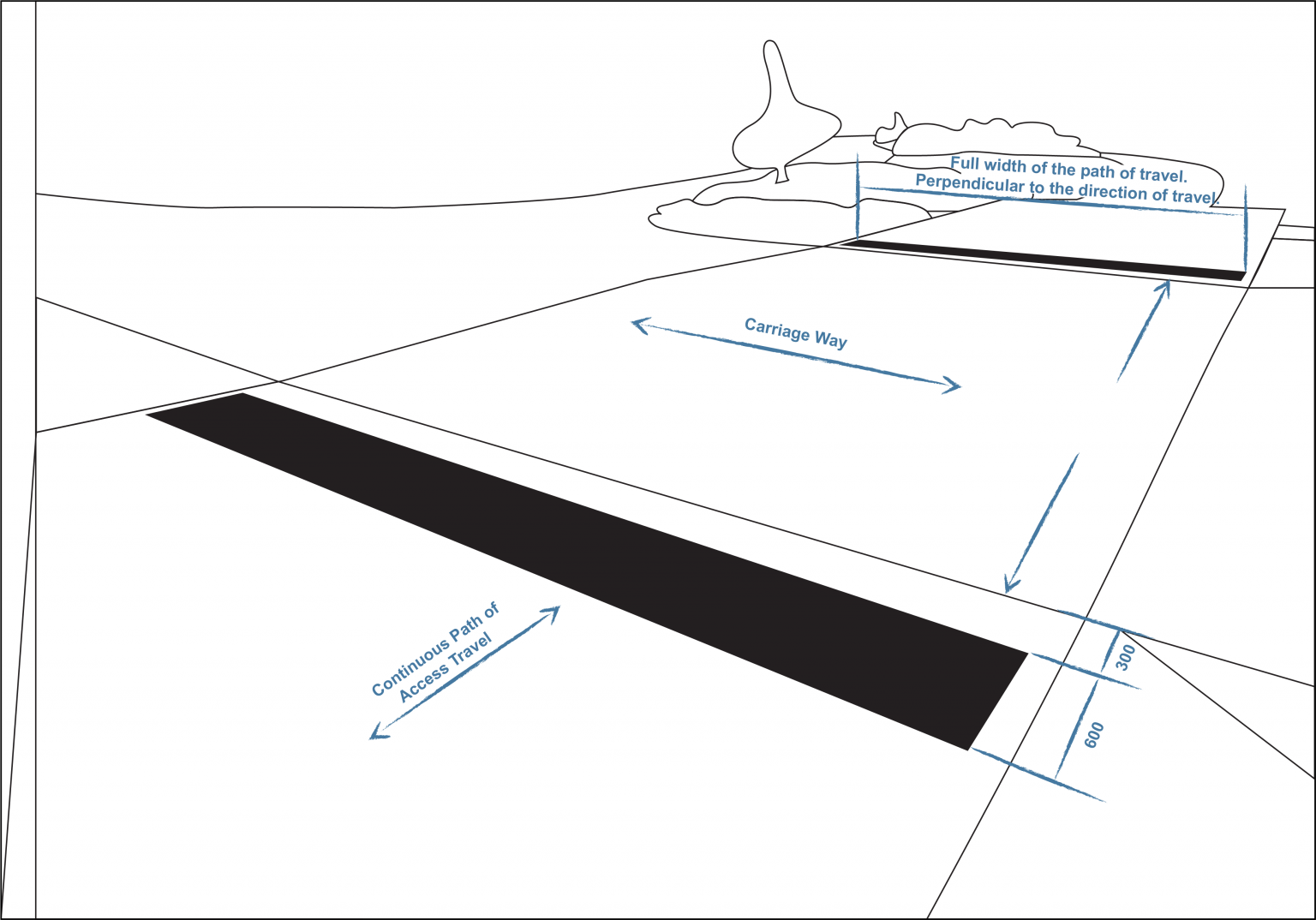 Full width of the path of travel.
Perpendicular to the direction of travel.

Carriage Way

Continuous Path of Access Travel

300

600