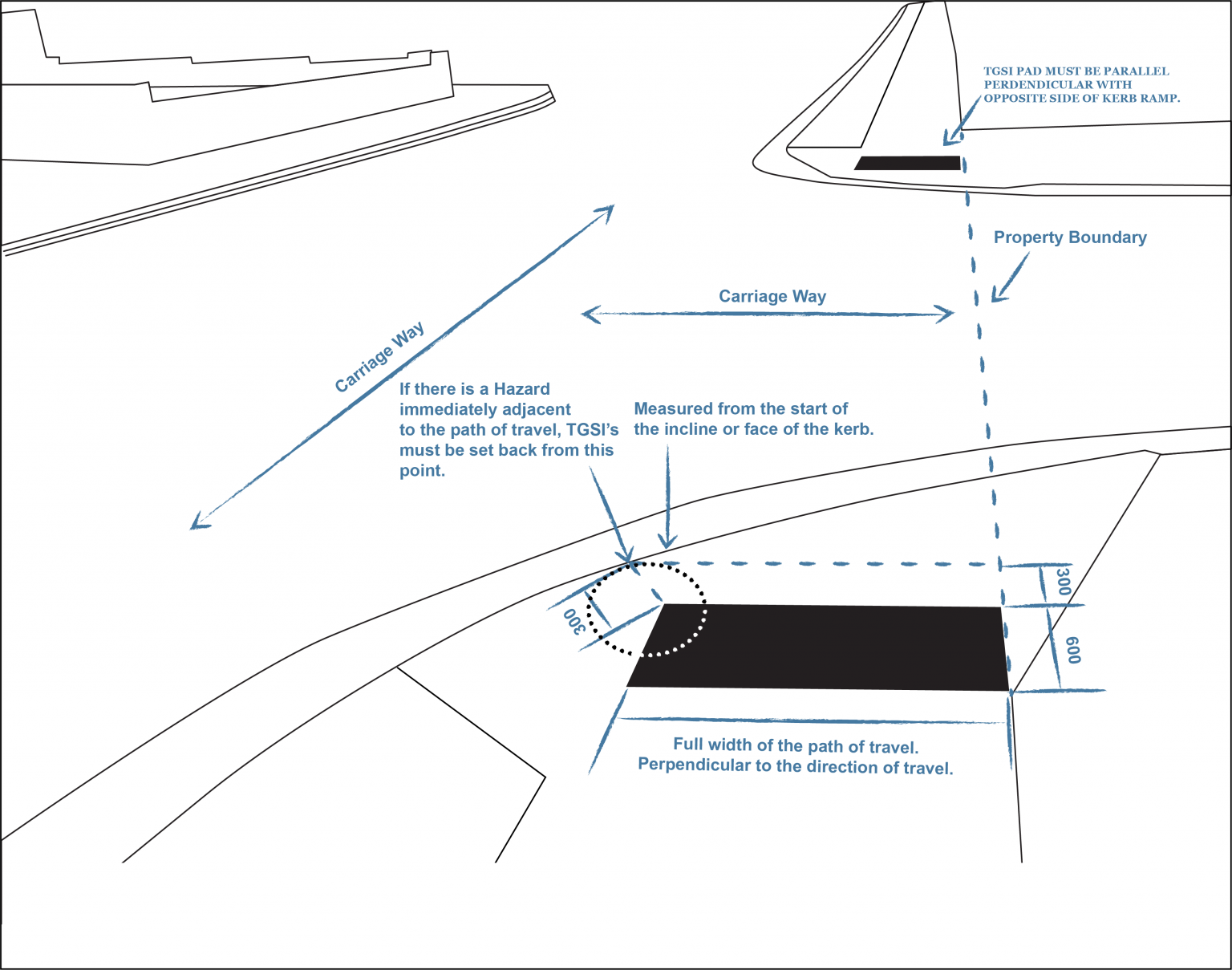 TGSI PAD MUST BE PARALLEL PERDENDICULAR WITH OPPOSITE SIDE OF KERB RAMP.

Property Boundary

Carriage Way

Carriage Way

If there is a Hazard immediately adjacent to the path of travel, TGSI's must be set back from this point.

Measured from the start of the incline or face of the kerb.

300

300

600

Full width of the path of travel. Perpendicular to the direction of travel.