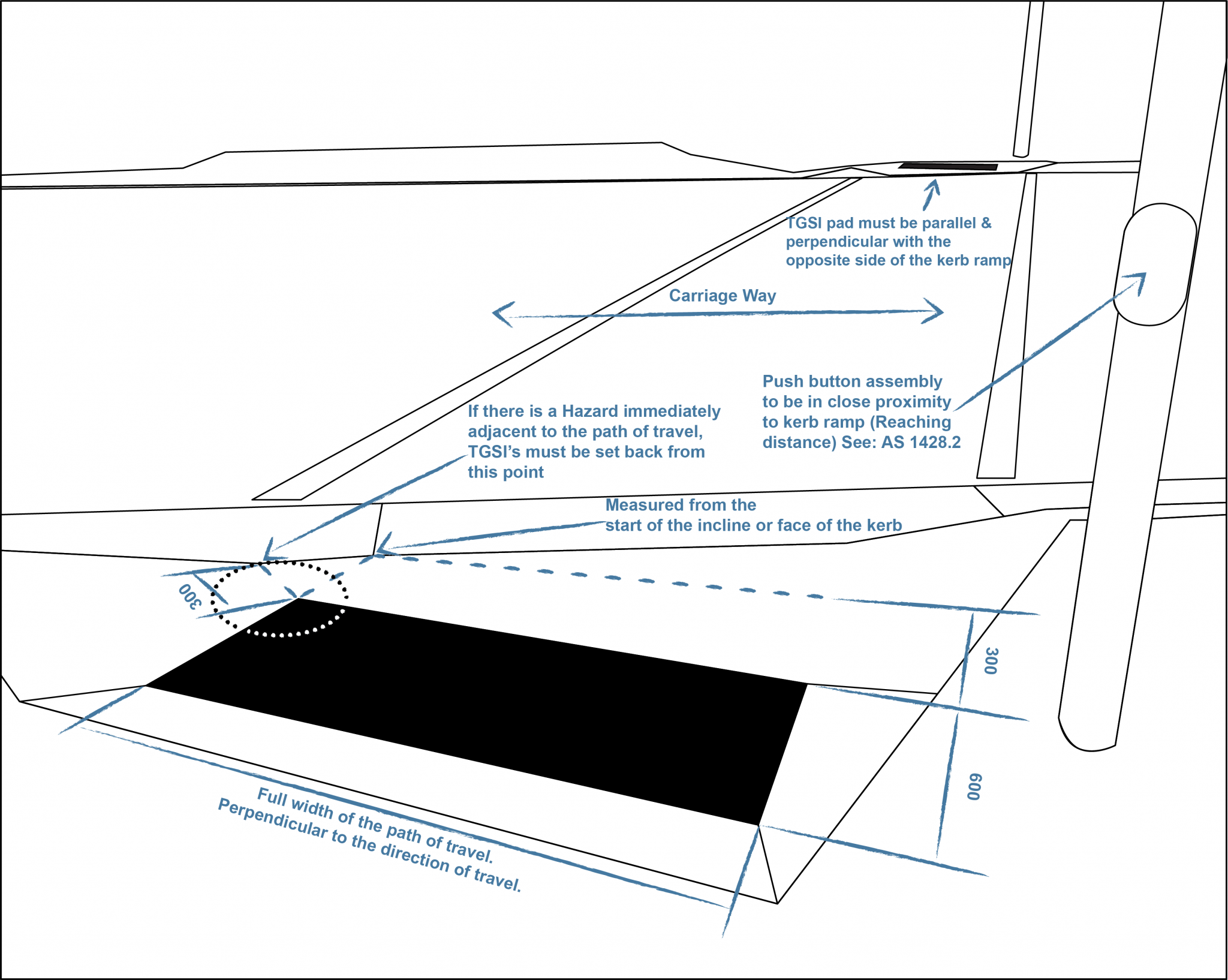 TGSI pad must be parallel & perpendicular with the opposite side of the kerb ramp

Carriage Way

Push button assembly to be in close proximity to kerb ramp (Reaching distance) See: AS 1428.2

If there is a Hazard immediately adjacent to the path of travel, TGSI's must be set back from this point

Measured from the start of the incline or face of the kerb

300

300

600

Full width of the path of travel.
Perpendicular to the direction of travel.