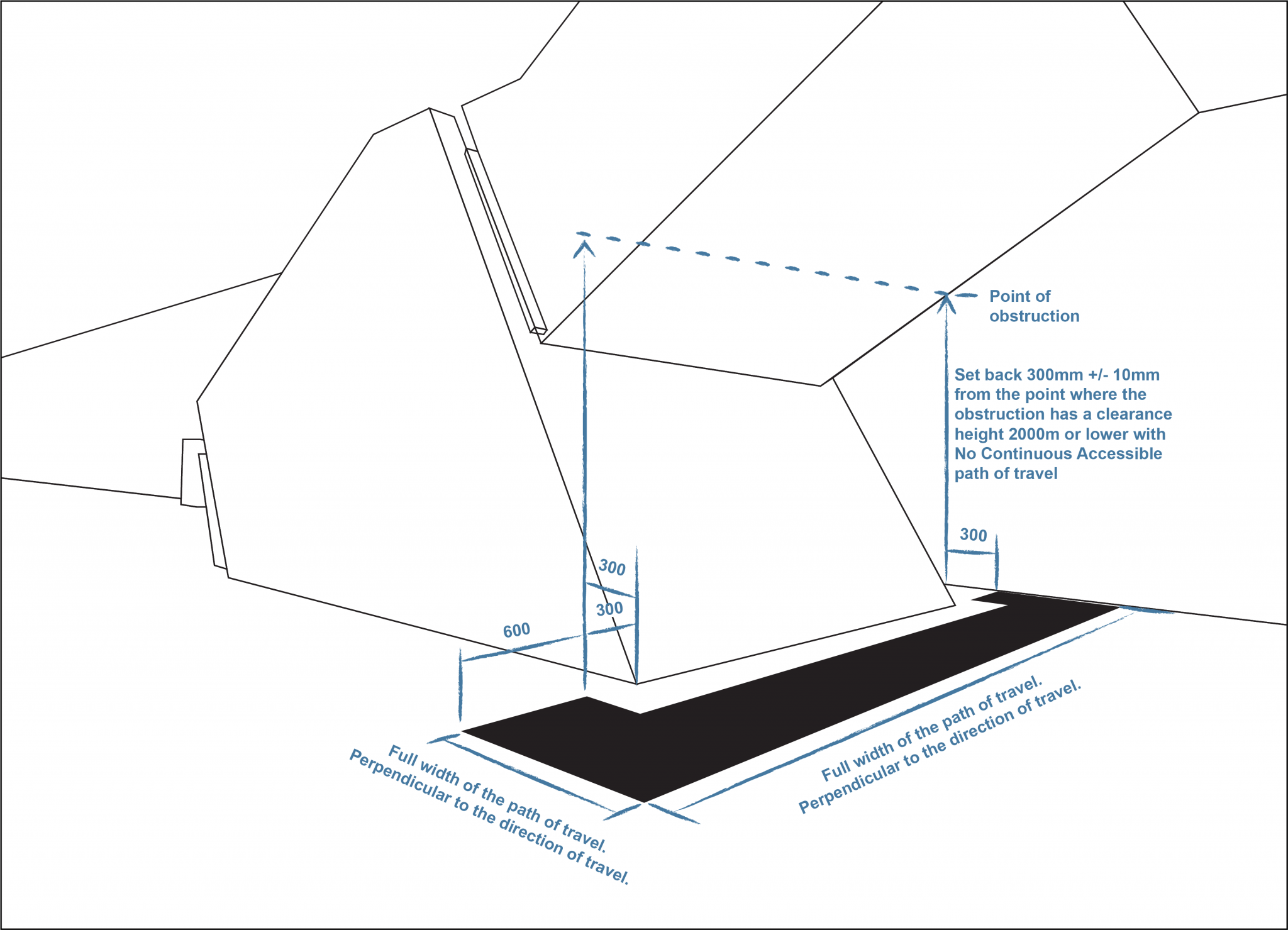 Point of obstruction

Set back 300mm +/- 10mm from the point where the obstruction has a clearance height 2000m or lower with No Continuous Accessible path of travel

300

300

300

600

Full width of the path of travel. Perpendicular to the direction of travel.

Full width of the path of travel. Perpendicular to the direction of travel.