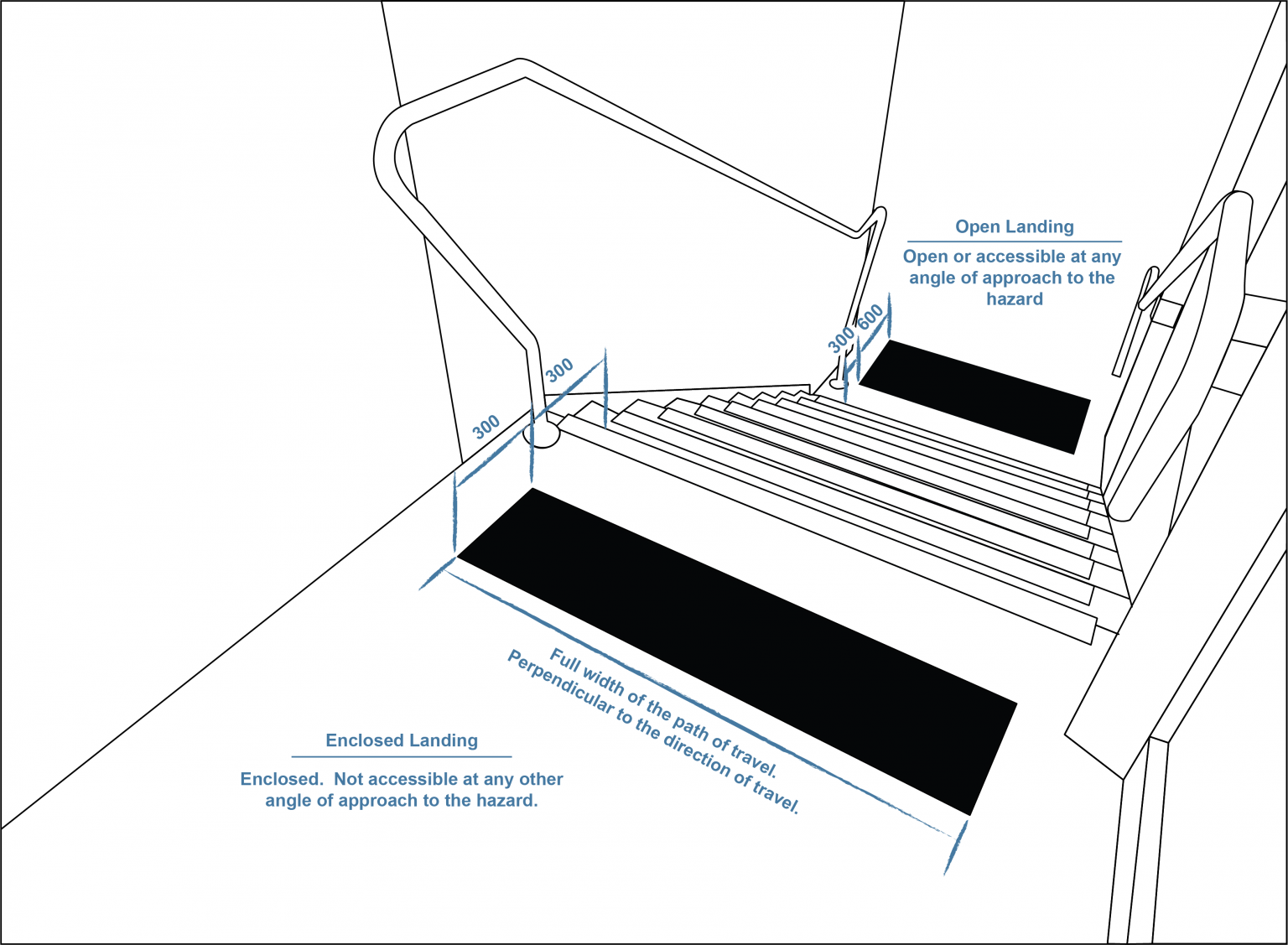 Open Landing

Open or accessible at any angle of approach to the hazard

300

600

300

300

Full width of the path of travel. Perpendicular to the direction of travel.

Enclosed Landing

Enclosed. Not accessible at any other angle of approach to the hazard.