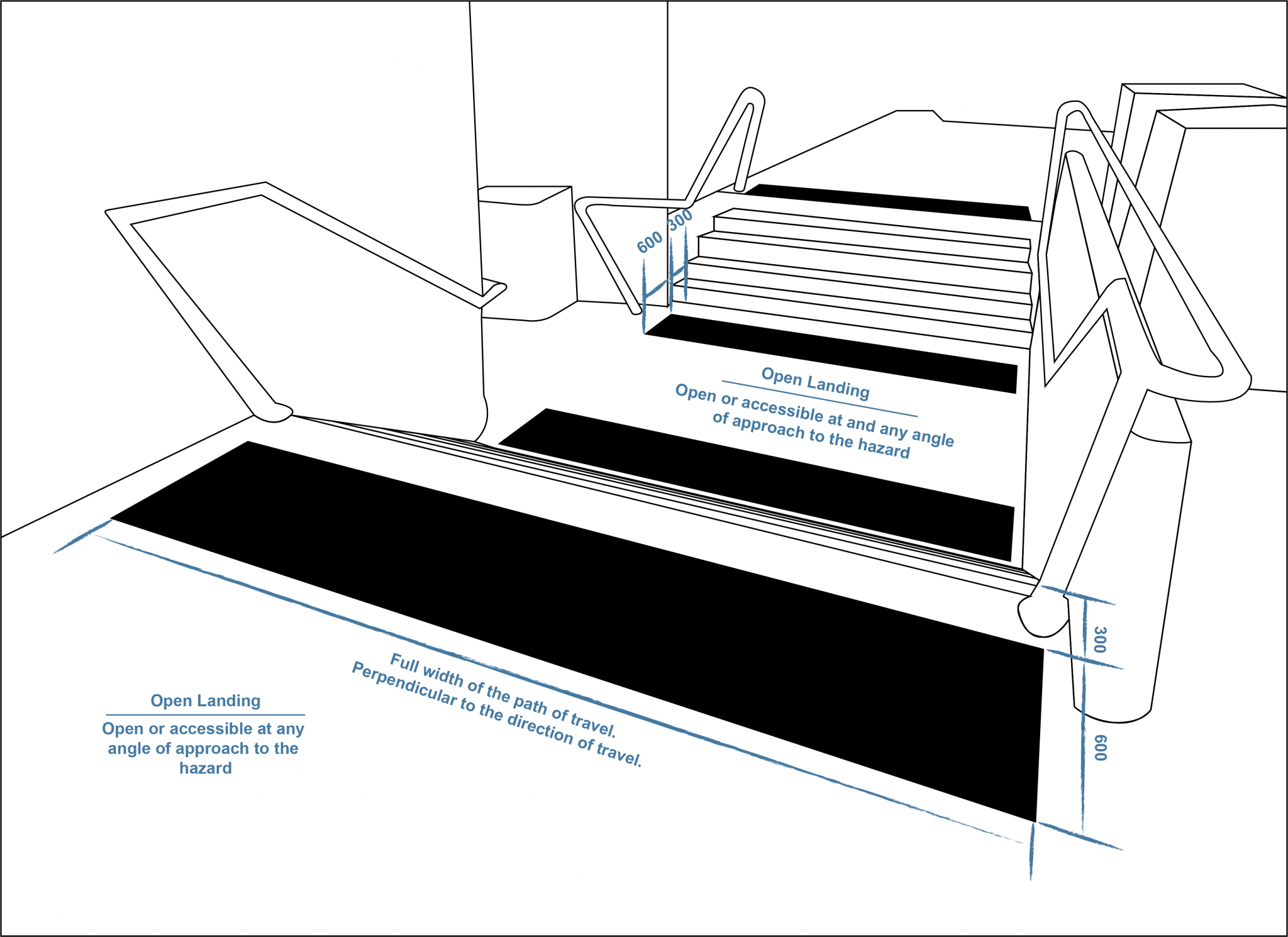 600
300

Open Landing
Open or accessible at and any angle of approach to the hazard

300
600

Full width of the path of travel.
Perpendicular to the direction of travel.

Open Landing
Open or accessible at any angle of approach to the hazard