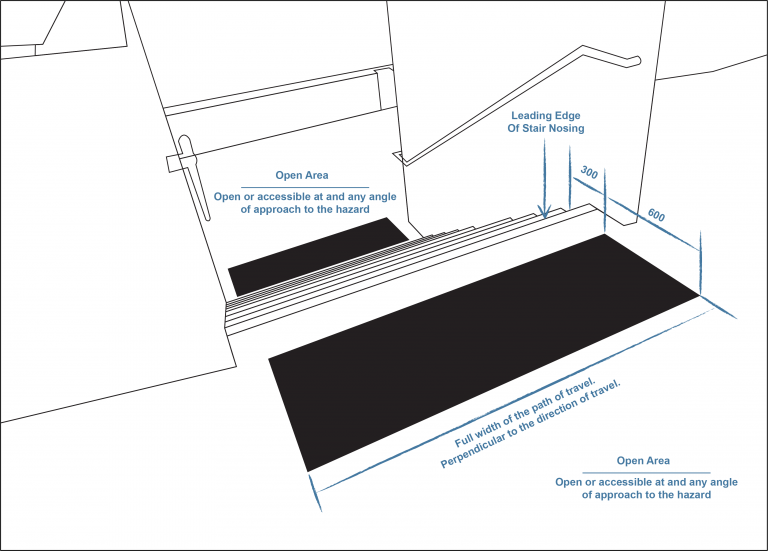 Leading Edge
Of Stair Nosing

300

600

Open Area

Open or accessible at and any angle of approach to the hazard

Full width of the path of travel.
Perpendicular to the direction of travel.

Open Area

Open or accessible at and any angle of approach to the hazard